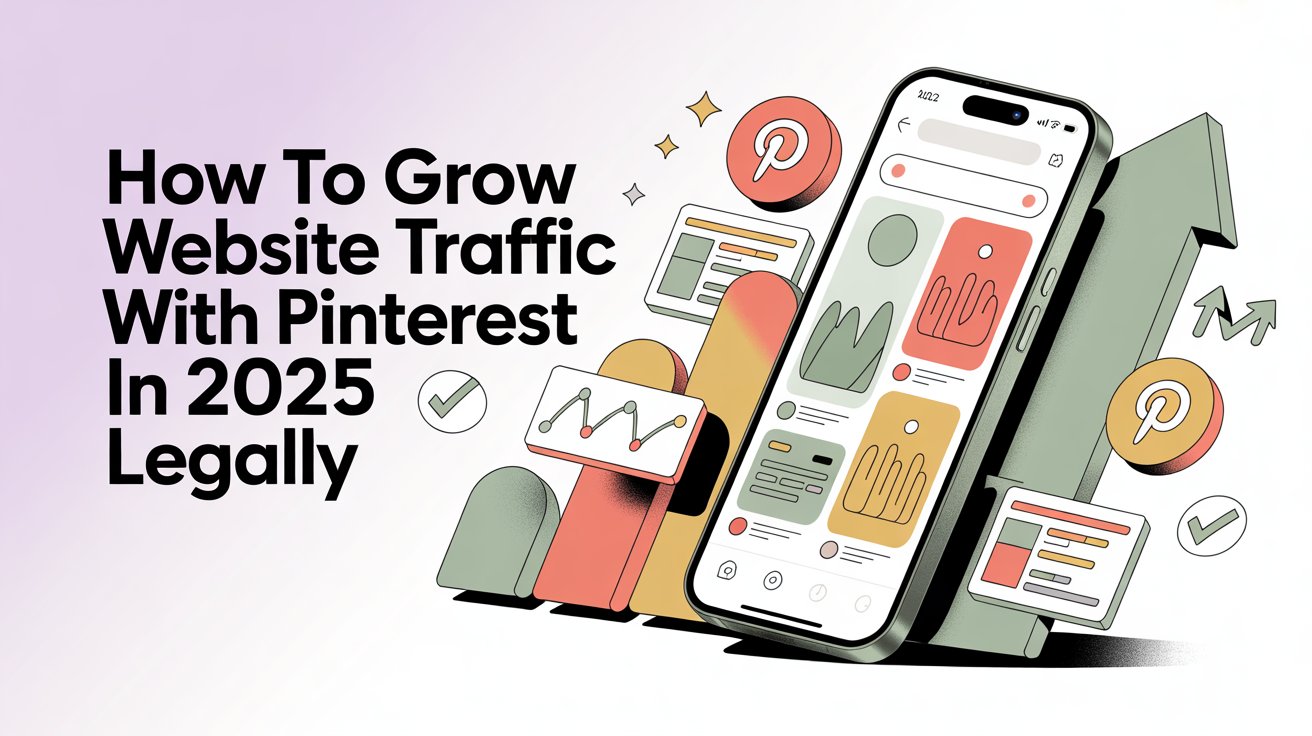 How To Grow Website Traffic With Pinterest In 2025 Legally

2022