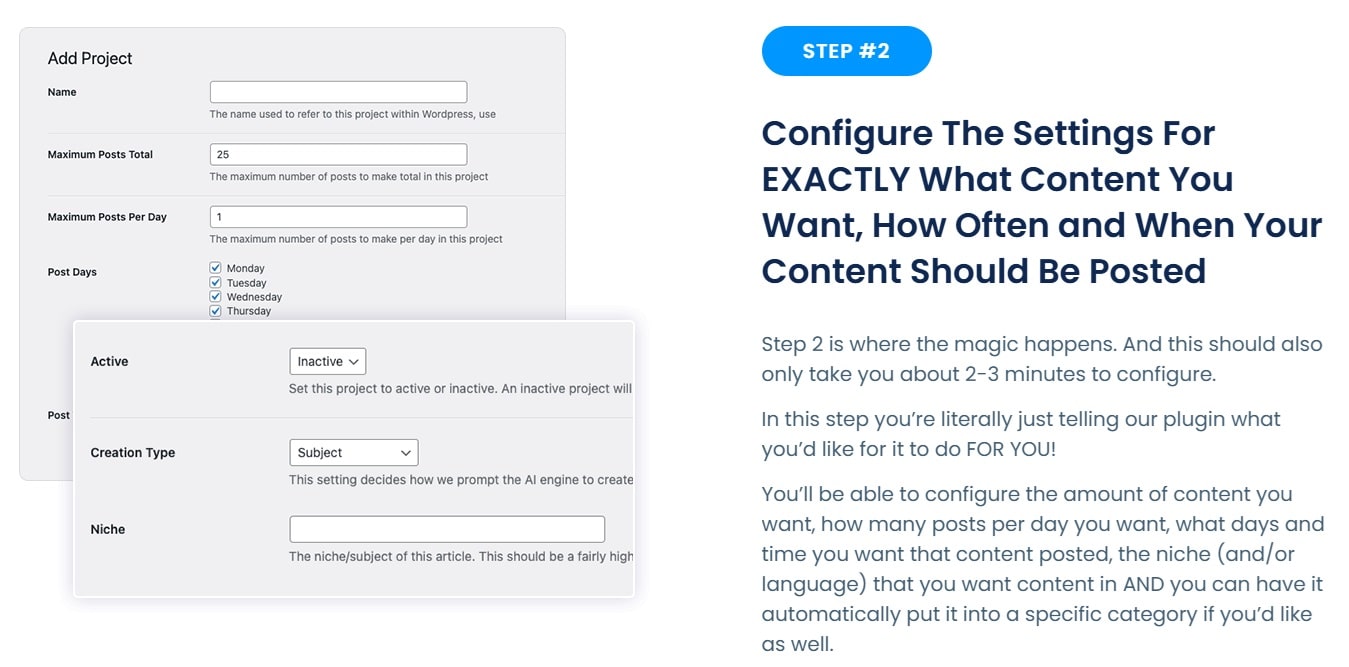 Add Project

Name

The name used to refer to this project within Wordpress, use

Maximum Posts Total

25

The maximum number of posts to make total in this project

Maximum Posts Per Day

1

The maximum number of posts to make per day in this project

Post Days

Monday
Tuesday
Wednesday
Thursday

Post

Active

Inactive

Set this project to active or inactive. An inactive project will

Creation Type

Subject

This setting decides how we prompt the AI engine to create

Niche

The niche/subject of this article. This should be a fairly high

STEP #2

Configure The Settings For EXACTLY What Content You Want, How Often and When Your Content Should Be Posted

Step 2 is where the magic happens. And this should also only take you about 2-3 minutes to configure.

In this step you're literally just telling our plugin what you'd like for it to do FOR YOU!

You'll be able to configure the amount of content you want, how many posts per day you want, what days and time you want that content posted, the niche (and/or language) that you want content in AND you can have it automatically put it into a specific category if you'd like as well.