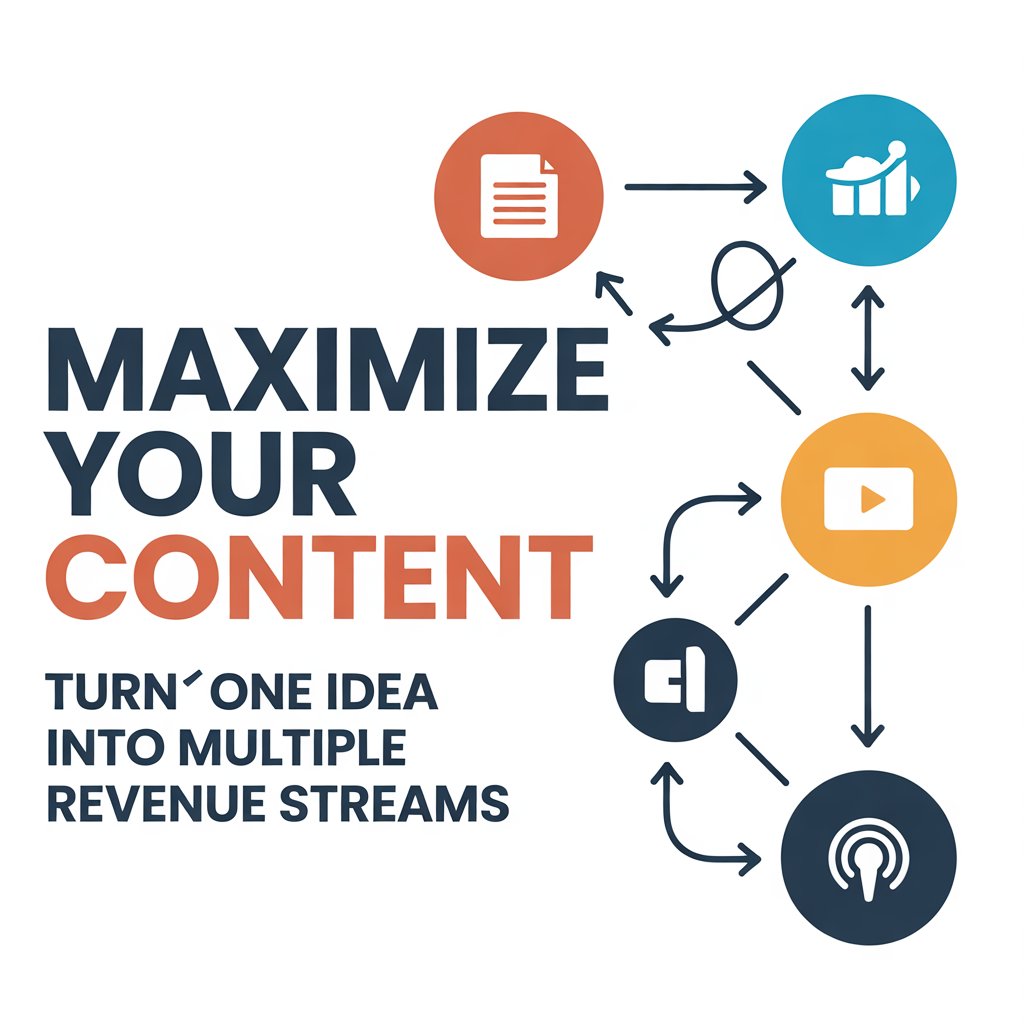 MAXIMIZE YOUR CONTENT

TURN´ ONE IDEA INTO MULTIPLE REVENUE STREAMS